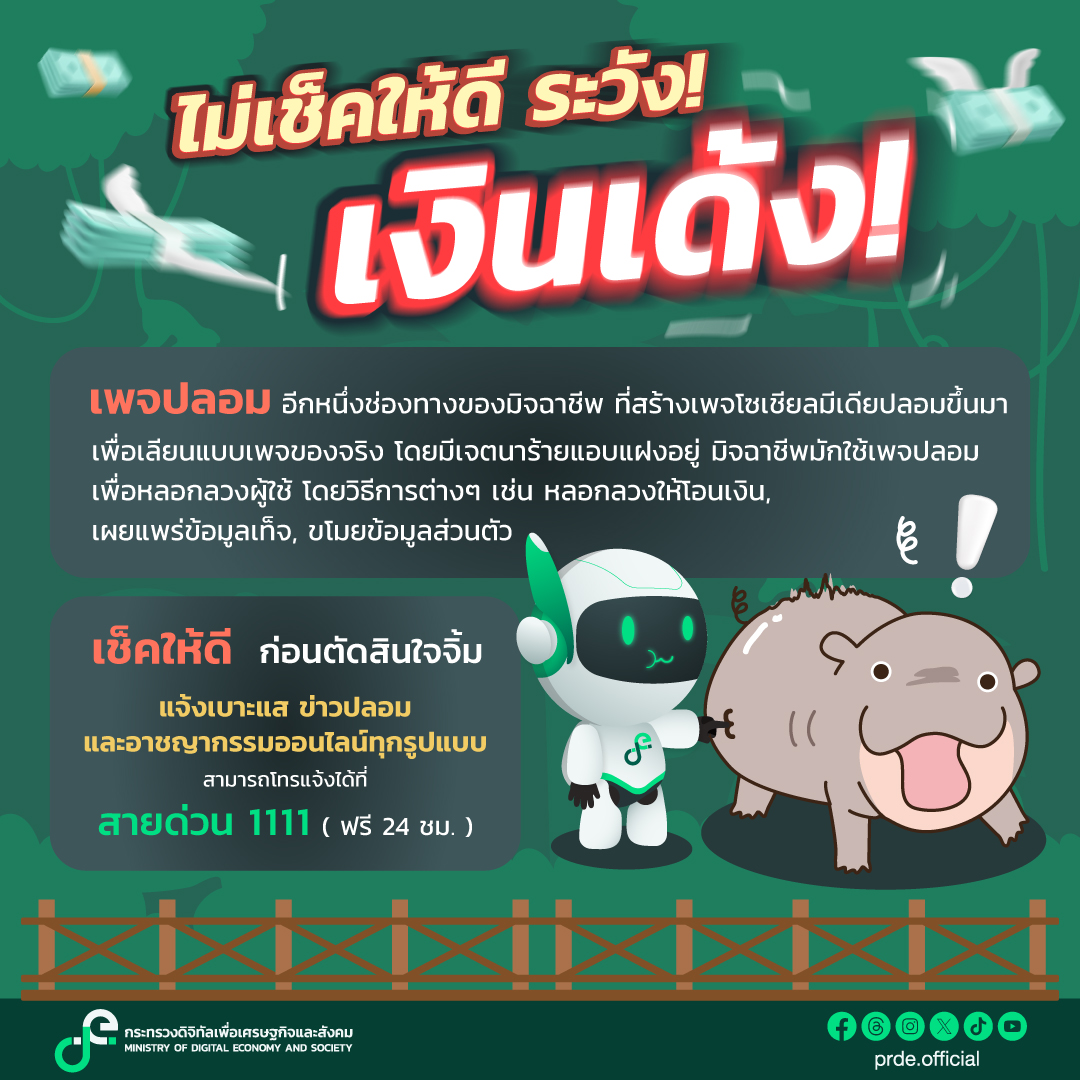 ไม่เช็คให้ดี ระวัง!
เงินเด้ง!

เพจปลอม อีกหนึ่งช่องทางของมิจฉาชีพ ที่สร้างเพจโซเชียลมีเดียปลอมขึ้นมา เพื่อเลียนแบบเพจของจริง โดยมีเจตนาร้ายแอบแฝงอยู่ มิจฉาชีพมักใช้เพจปลอม เพื่อหลอกลวงผู้ใช้ โดยวิธีการต่างๆ เช่น หลอกลวงให้โอนเงิน, เผยแพร่ข้อมูลเท็จ, ขโมยข้อมูลส่วนตัว

เช็คให้ดี ก่อนตัดสินใจจิ้ม

แจ้งเบาะแส ข่าวปลอม
และอาชญากรรมออนไลน์ทุกรูปแบบ
สามารถโทรแจ้งได้ที่
สายด่วน 1111 ( ฟรี 24 ชม. )

กระทรวงดิจิทัลเพื่อเศรษฐกิจและสังคม
MINISTRY OF DIGITAL ECONOMY AND SOCIETY

prde.official