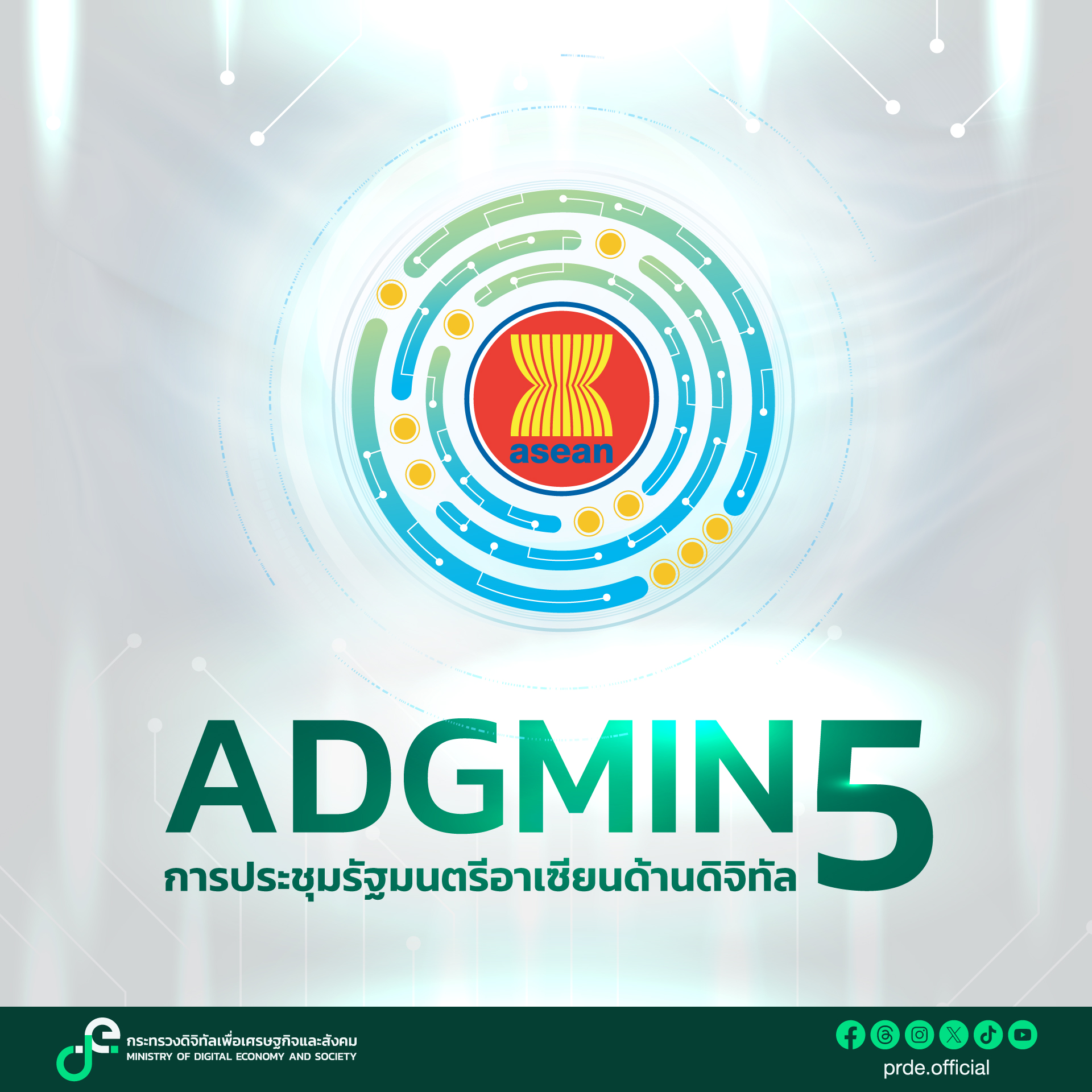 asean

ADGMIN5

การประชุมรัฐมนตรีอาเซียนด้านดิจิทัล

กระทรวงดิจิทัลเพื่อเศรษฐกิจและสังคม
MINISTRY OF DIGITAL ECONOMY AND SOCIETY

prde.official